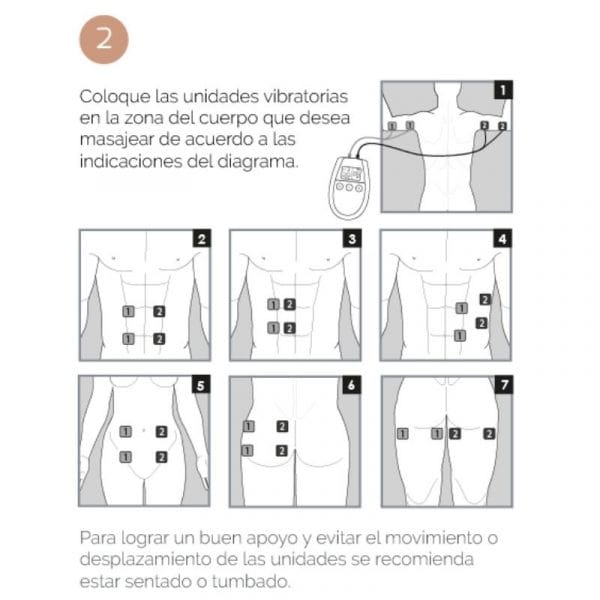 2

Coloque las unidades vibratorias en la zona del cuerpo que desea masajear de acuerdo a las indicaciones del diagrama.

1
1 1 2 2

2
1 2
1 2

3
1 2
1 2

4
2
1
2
1

5
1 2
1 2

6
1 2
1 2

7
1 1 2 2

Para lograr un buen apoyo y evitar el movimiento o desplazamiento de las unidades se recomienda estar sentado o tumbado.