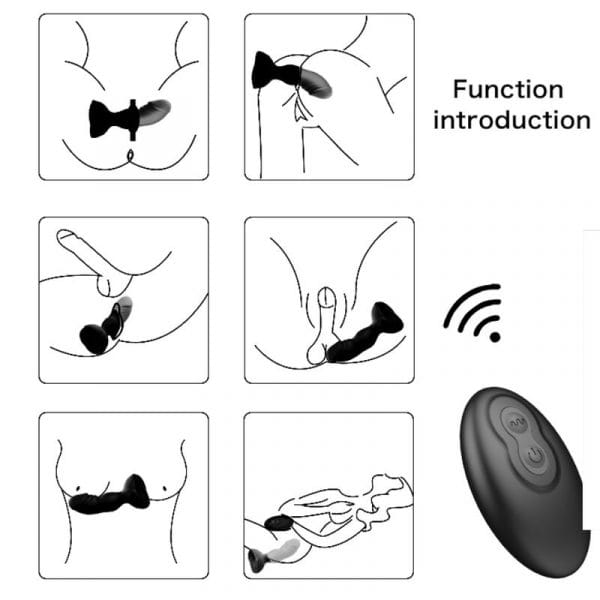 Function introduction