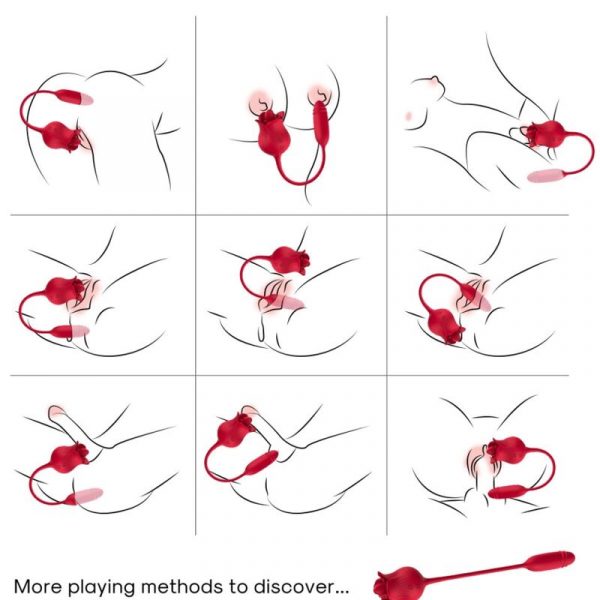 More playing methods to discover...