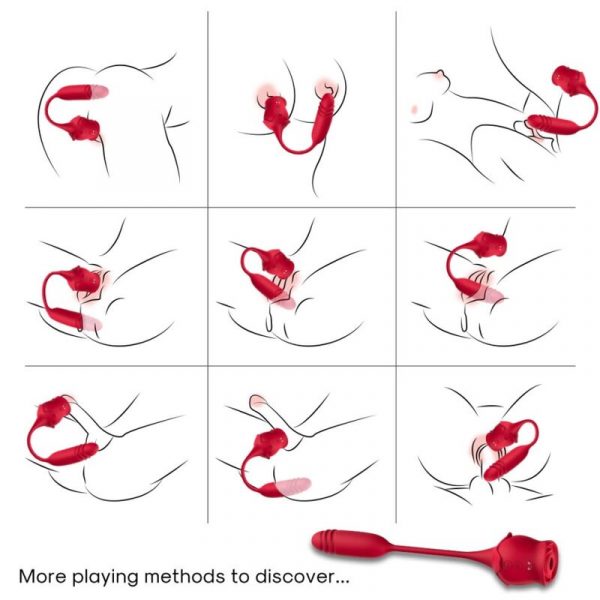 More playing methods to discover...