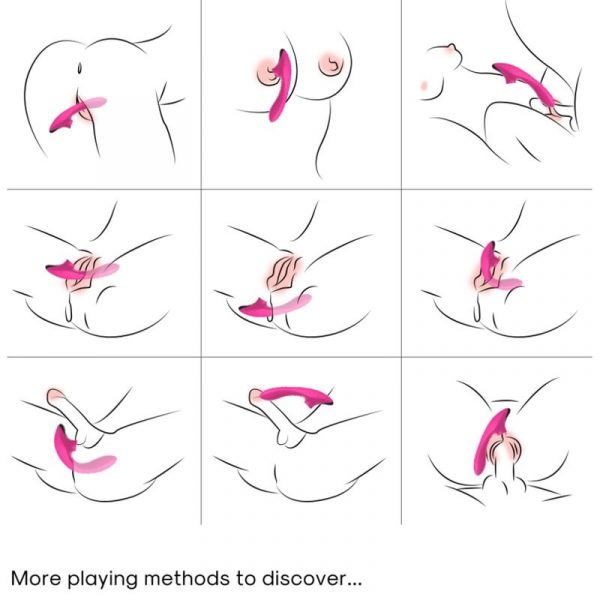 More playing methods to discover...