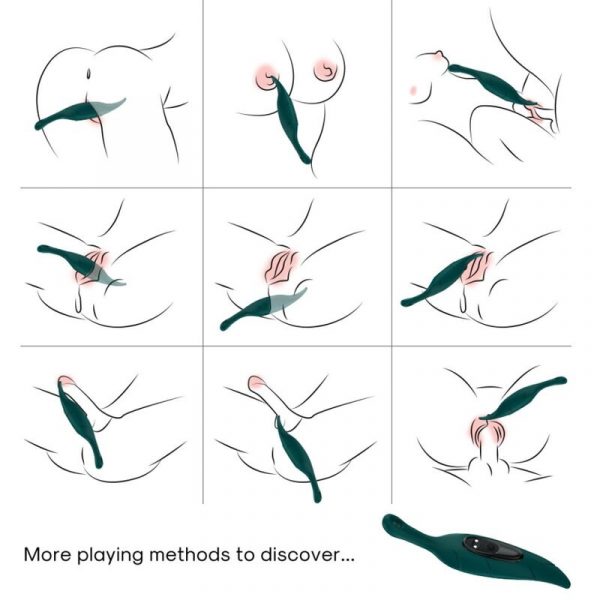 More playing methods to discover...